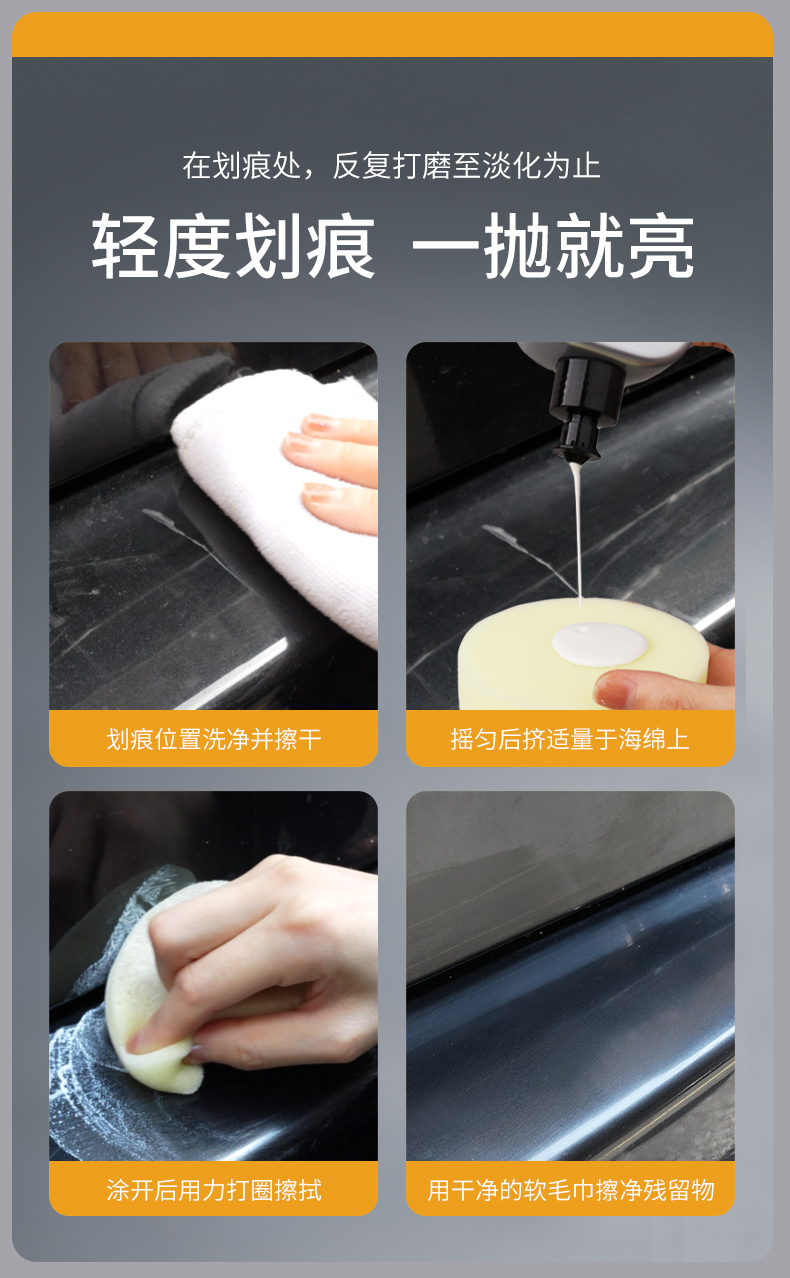 在划痕处，反复打磨至淡化为止

轻度划痕 一抛就亮

划痕位置洗净并擦干

摇匀后挤适量于海绵上

涂开后用力打圈擦拭

用干净的软毛巾擦净残留物